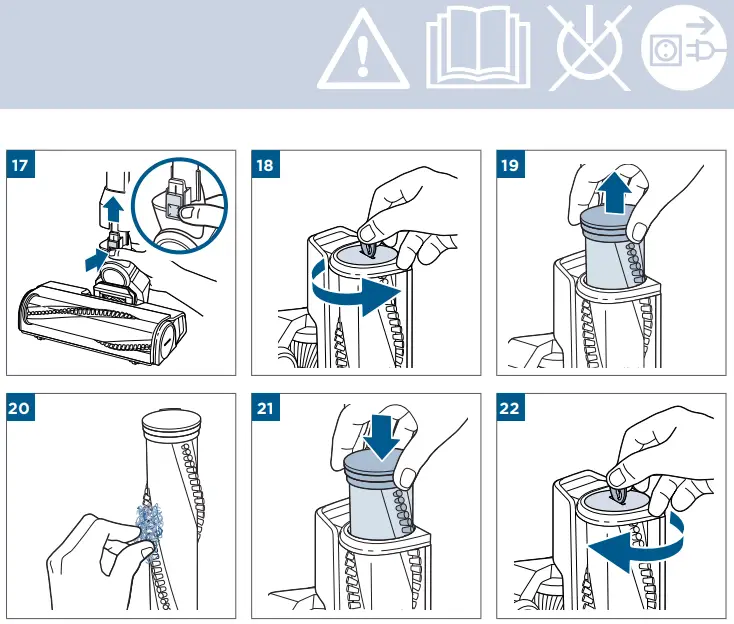 17

18

19

20

21

22