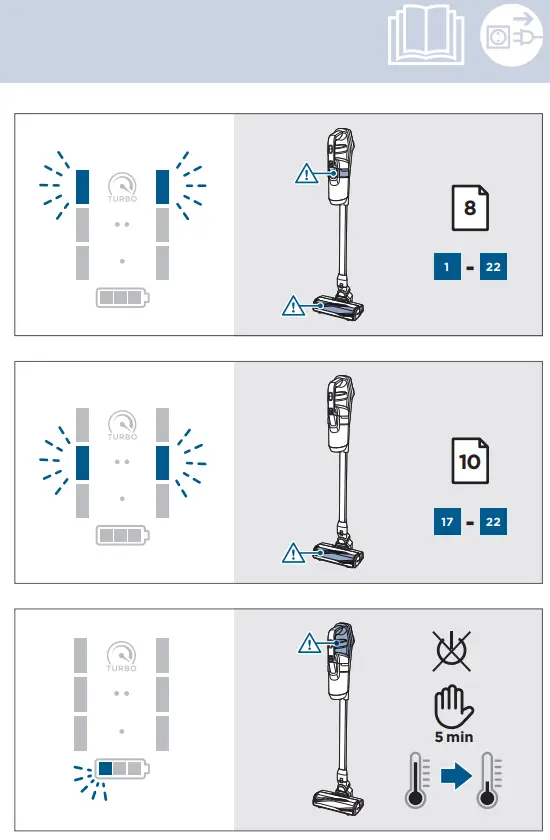 TURBO

8

1 - 22

TURBO

10

17 - 22

TURBO

5 min