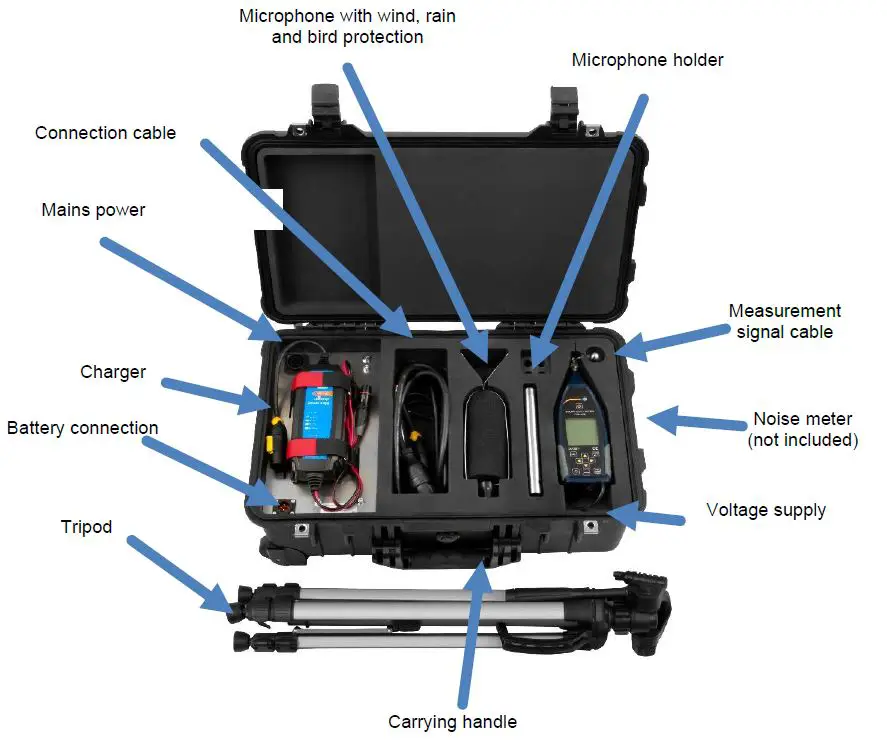 Microphone with wind, rain and bird protection

Microphone holder

Connection cable

Mains power

Measurement signal cable

Charger

Battery connection

Noise meter (not included)

Voltage supply

Tripod

Carrying handle