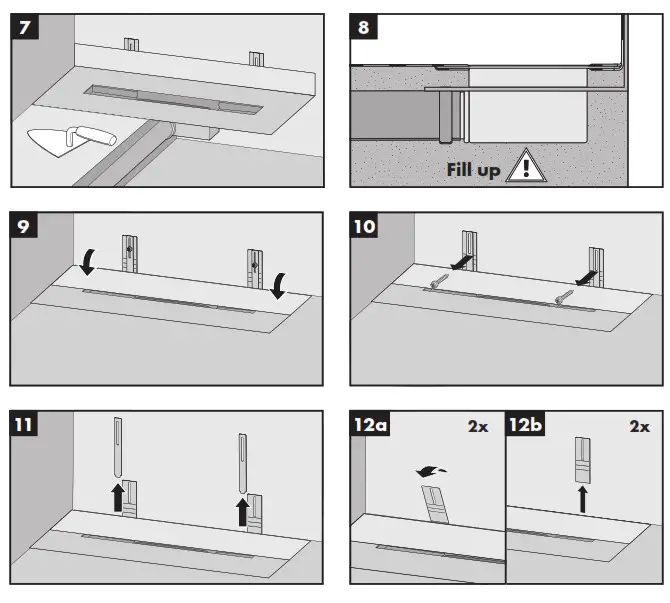 7

8

Fill up

9

10

11

12a

2x

12b

2x