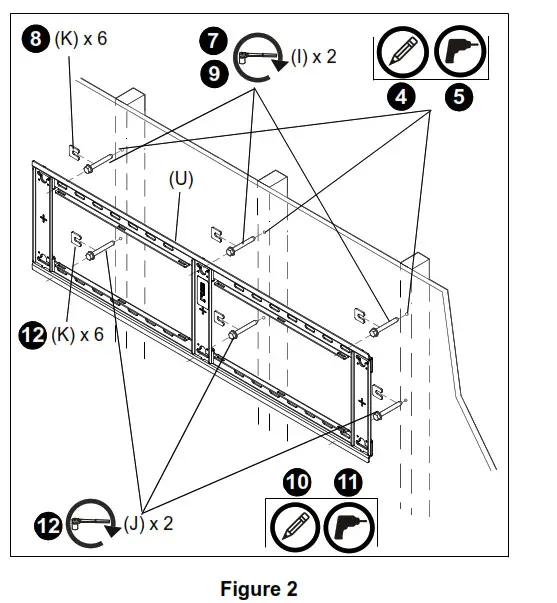 8 (K) x 6

7

9 (I) x 2

4 5

(U)

12 (K) x 6

10 11

12 (J) x 2

Figure 2