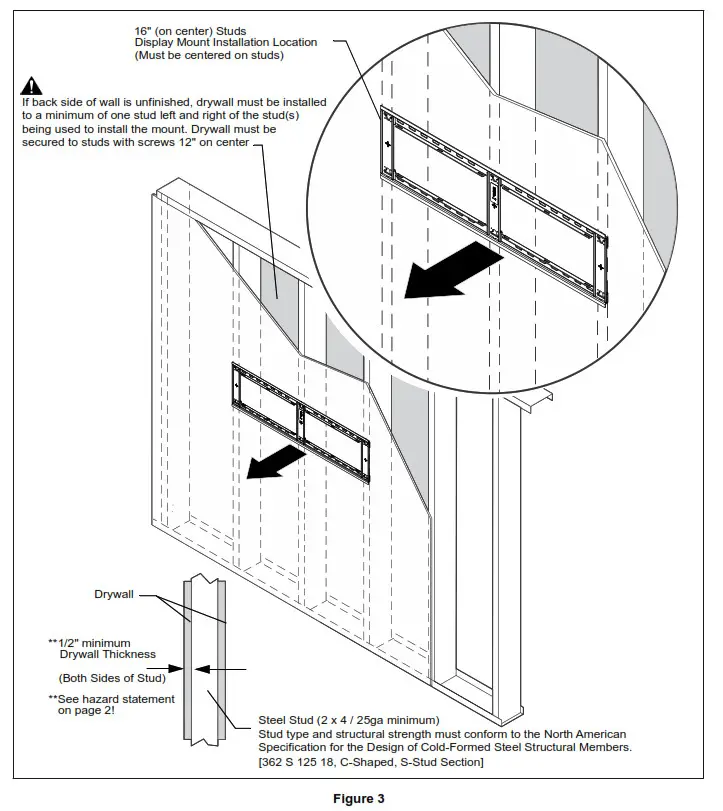 16" (on center) Studs
Display Mount Installation Location
(Must be centered on studs)

If back side of wall is unfinished, drywall must be installed to a minimum of one stud left and right of the stud(s) being used to install the mount. Drywall must be secured to studs with screws 12" on center

Drywall

**1/2" minimum
Drywall Thickness

(Both Sides of Stud)

**See hazard statement on page 2!

Steel Stud (2 x 4 / 25ga minimum)
Stud type and structural strength must conform to the North American Specification for the Design of Cold-Formed Steel Structural Members. [362 S 125 18, C-Shaped, S-Stud Section]

Figure 3