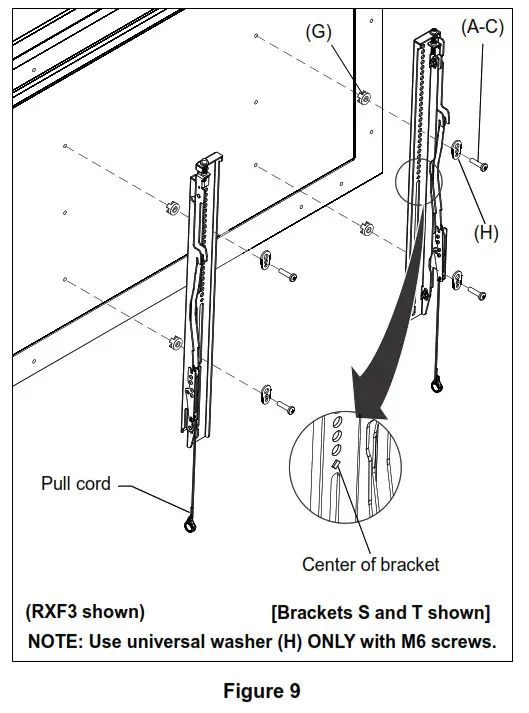 (G)

(A-C)

(H)

Pull cord

Center of bracket

(RXF3 shown)

[Brackets S and T shown]

NOTE: Use universal washer (H) ONLY with M6 screws.

Figure 9