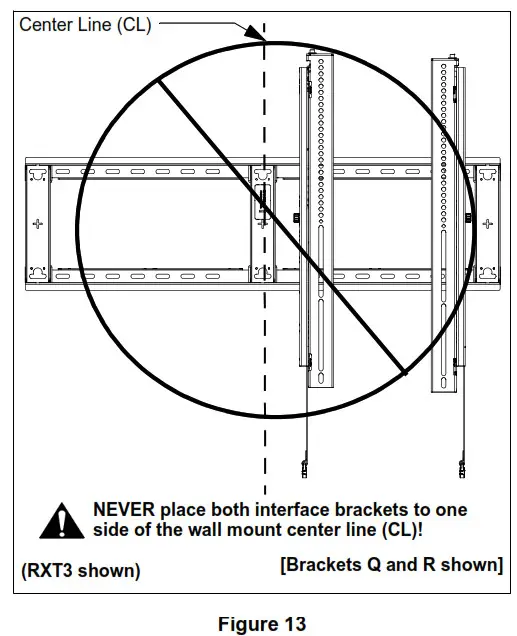 Center Line (CL)

NEVER place both interface brackets to one side of the wall mount center line (CL)!

(RXT3 shown)

[Brackets Q and R shown]

Figure 13