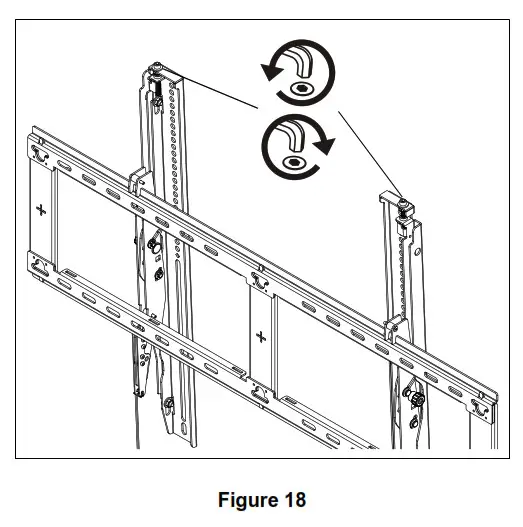 Figure 18