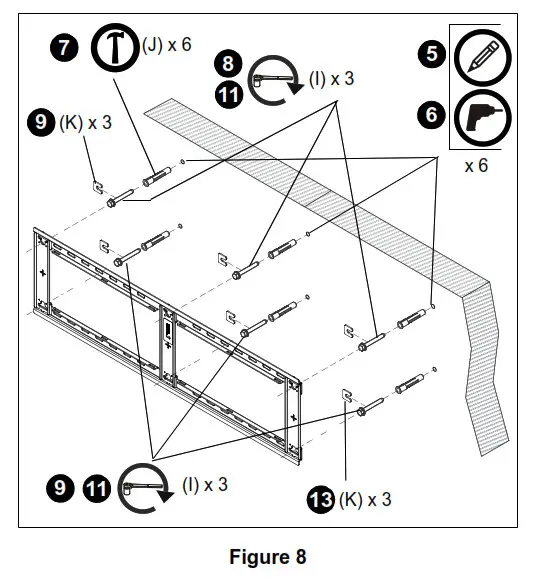 7 (J) x 6

8
11 (I) x 3

5
6
x 6

9 (K) x 3

9 11 (I) x 3

13 (K) x 3

Figure 8