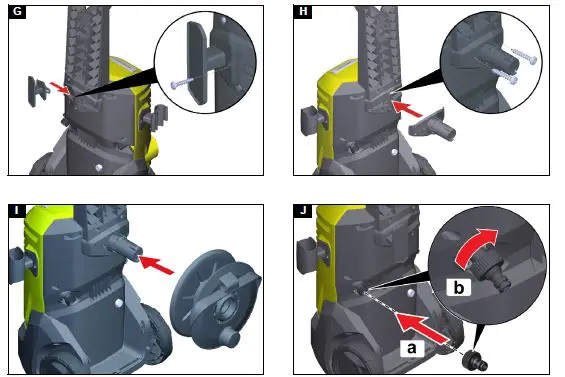 G

H

I

J

b

a