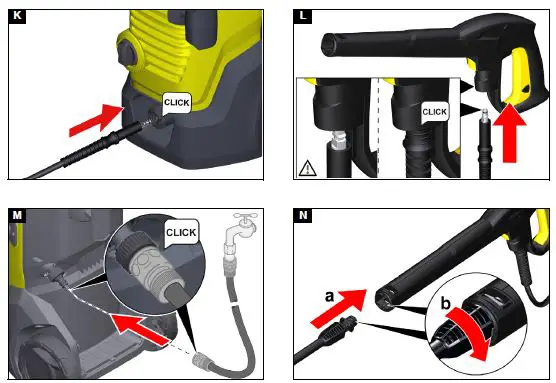 K

CLICK

L

CLICK

M

CLICK

N

a

b