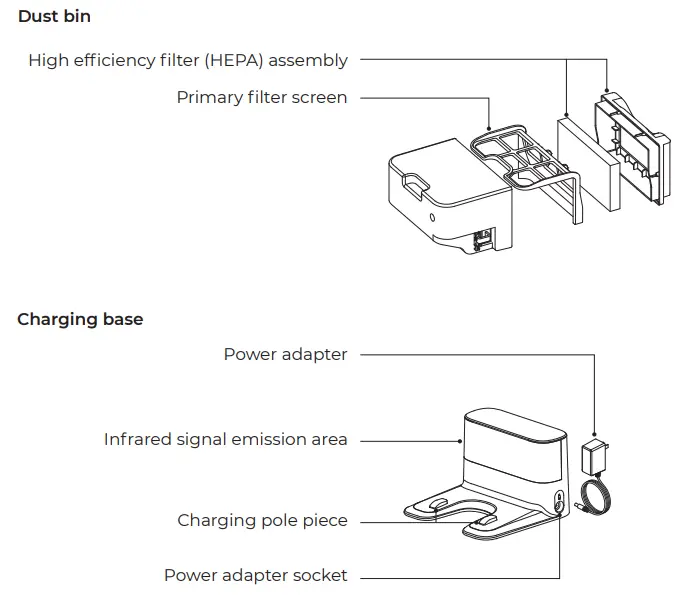 Dust bin

High efficiency filter (HEPA) assembly

Primary filter screen

Charging base

Power adapter

Infrared signal emission area

Charging pole piece

Power adapter socket