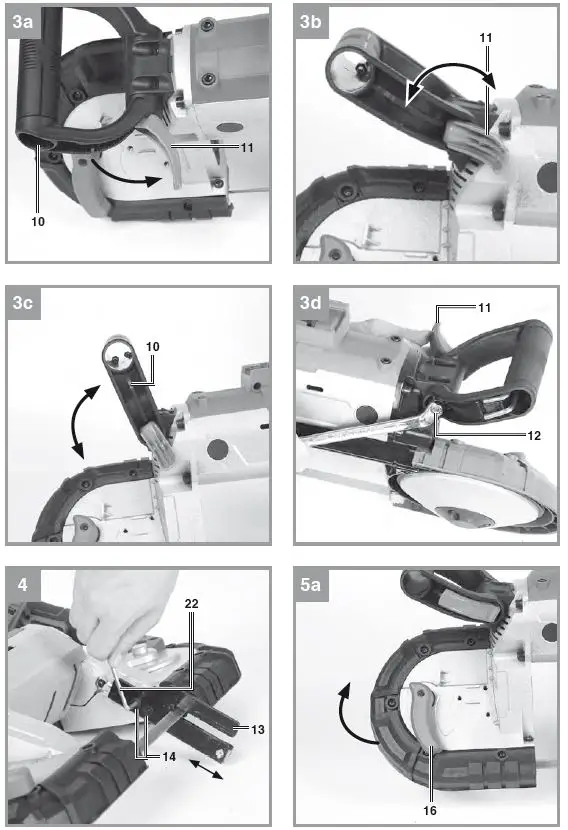 3a

11

10

3b

11

3c

10

3d

11

12

4

22

13

14

5a

16