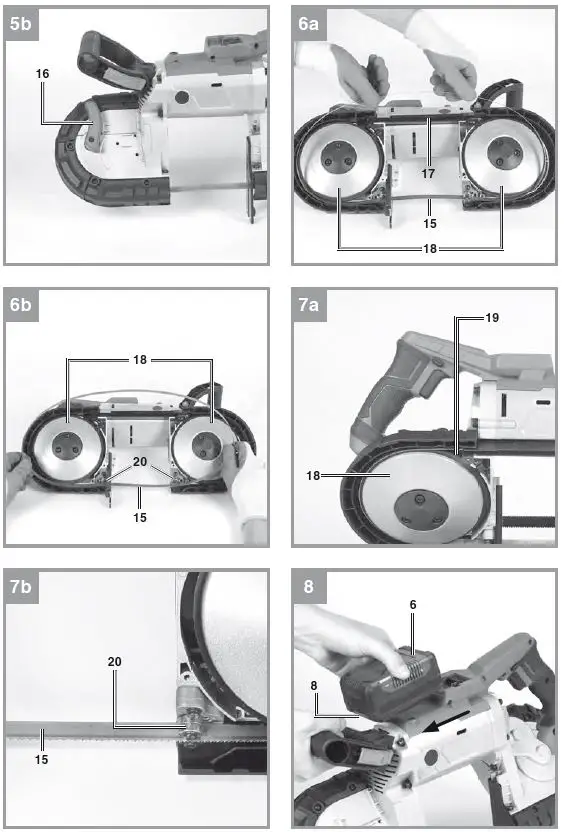 5b
16

6a
17
15
18

6b
18
20
15

7a
19
18

7b
20
15

8
6
8