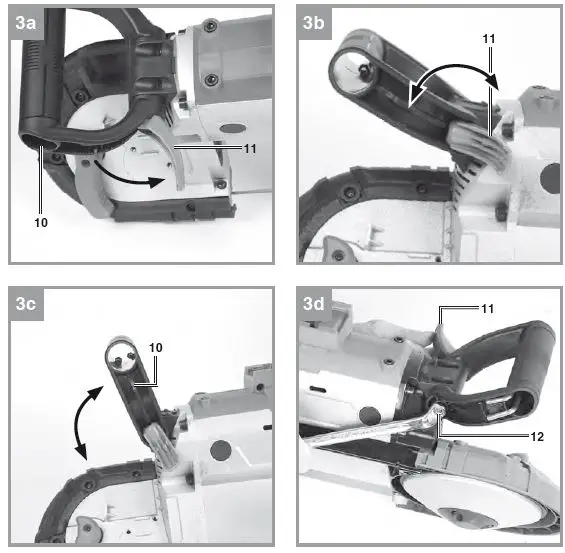 3a
11
10

3b
11

3c
10

3d
11
12