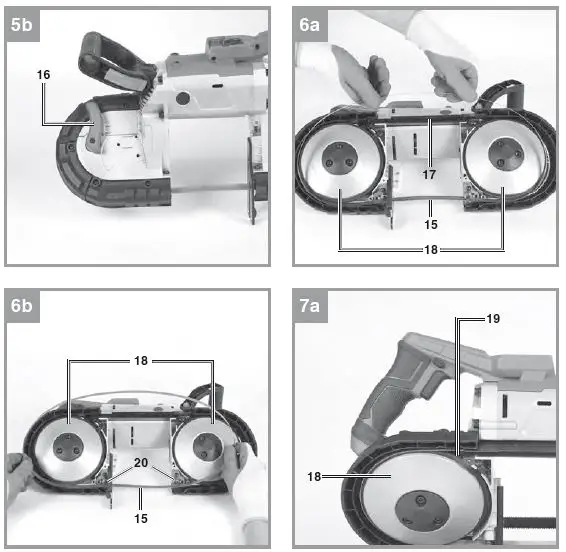 5b

16

6a

17

15

18

6b

18

20

15

7a

19

18