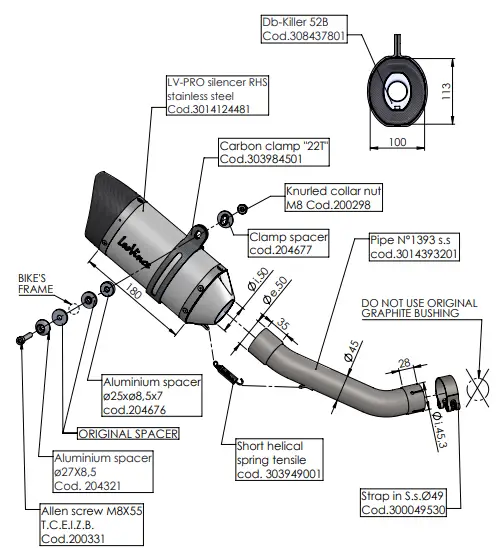 Db-Killer 52B
Cod.308437801

113

100

LV-PRO silencer RHS
stainless steel
Cod.3014124481

Carbon clamp "22T"
Cod.303984501

Knurled collar nut
M8 Cod.200298

Clamp spacer
cod.204677

Pipe N°1393 s.s
cod.3014393201

LeoVince

BIKE'S
FRAME

180

Øi.50

Øe.50

35

DO NOT USE ORIGINAL
GRAPHITE BUSHING

Ø45

28

Øi.45,3

Aluminium spacer
ø25xø8,5x7
cod.204676

ORIGINAL SPACER

Short helical
spring tensile
cod. 303949001

Aluminium spacer
ø27X8,5
Cod. 204321

Strap in S.s.Ø49
Cod.300049530

Allen screw M8X55
T.C.E.I.Z.B.
Cod.200331