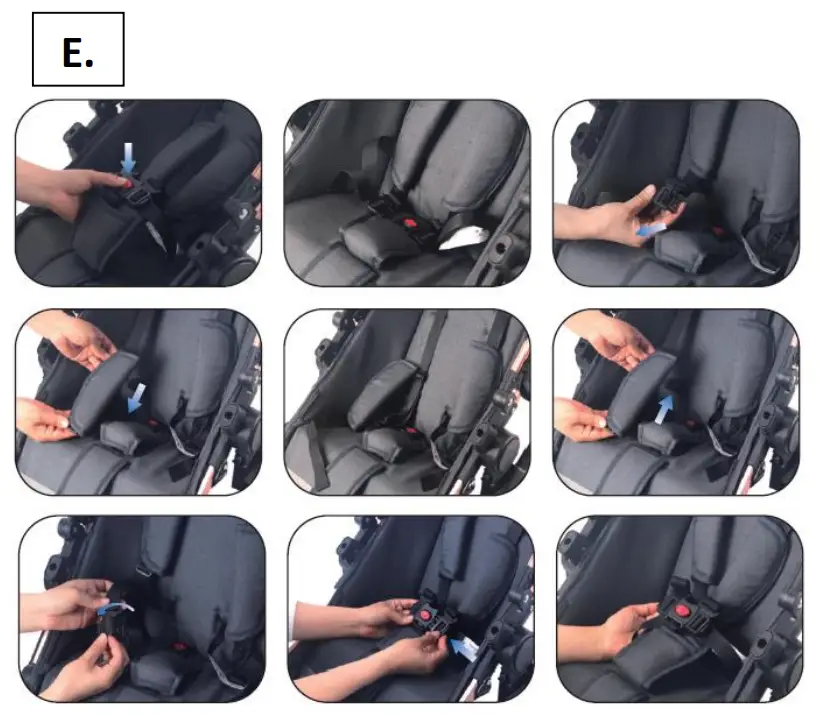 E.