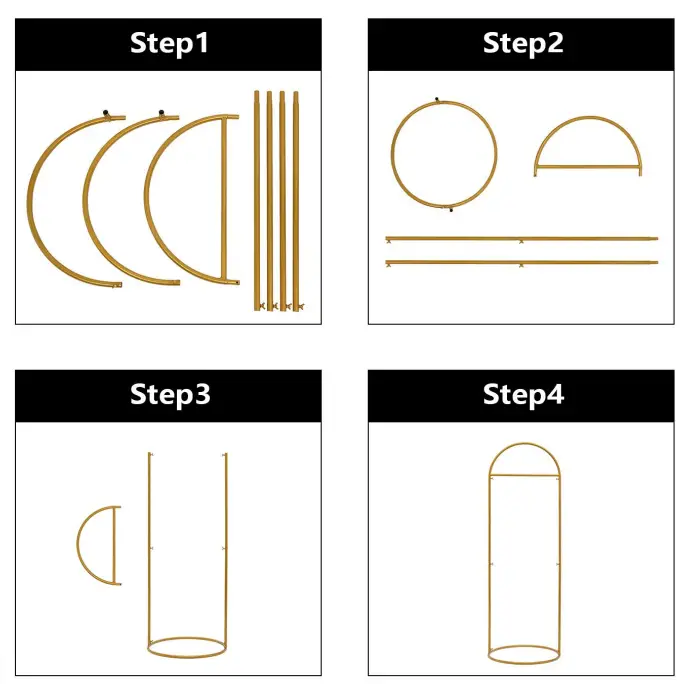 Step1

Step2

Step3

Step4