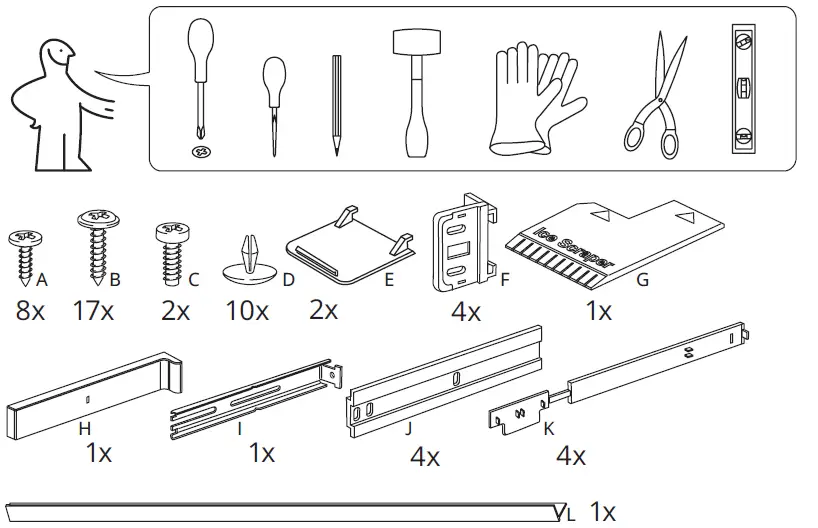 A
8x
B
17x
C
2x
D
10x
E
2x
F
4x
Ice Scraper
G
1x
H
1x
I
1x
J
4x
K
4x
L 1x