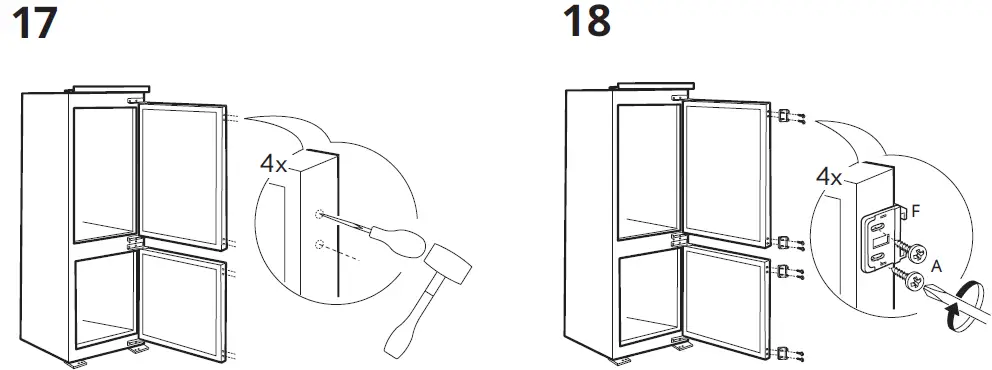 17

4x

18

4x

F

A