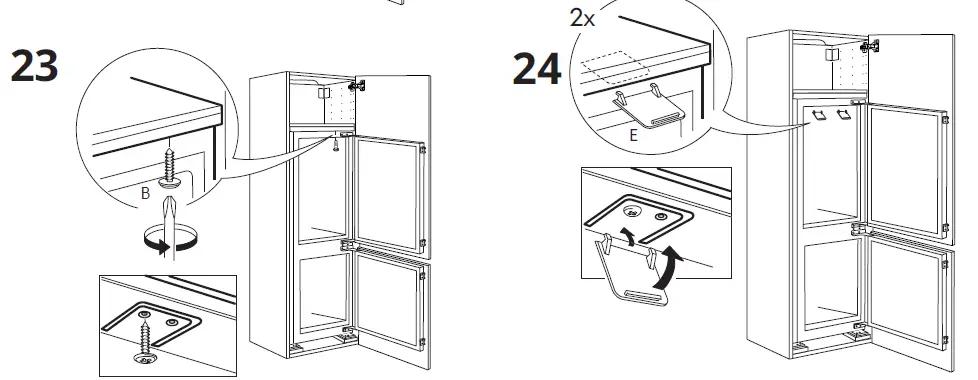 23

B

24

2x

E