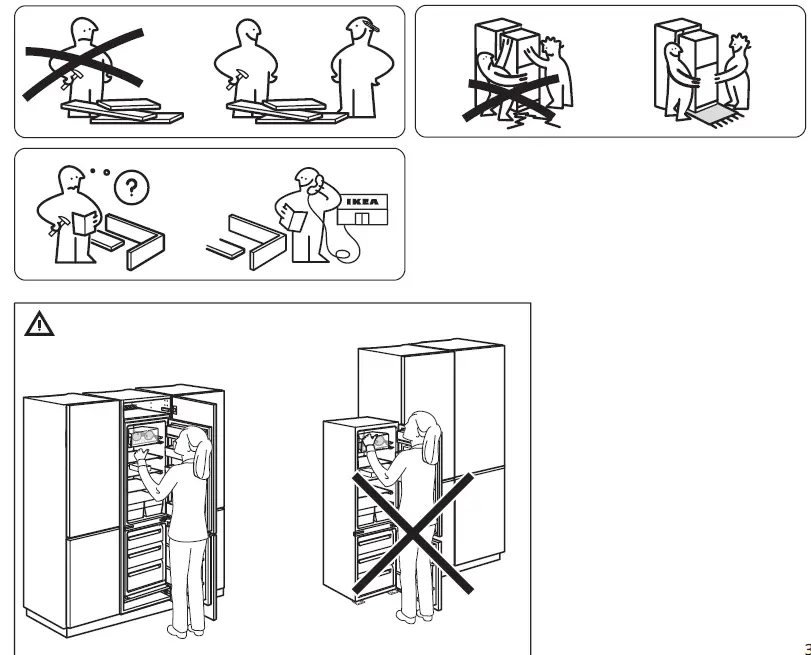 ?

IKEA

3