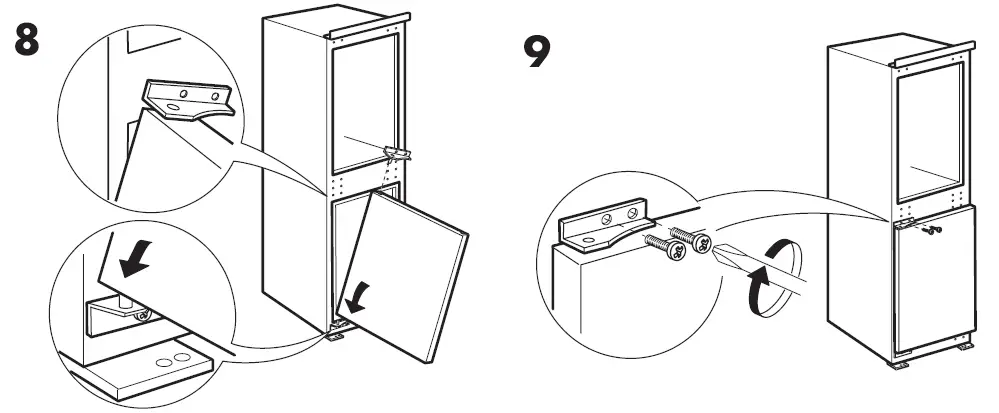 8

9