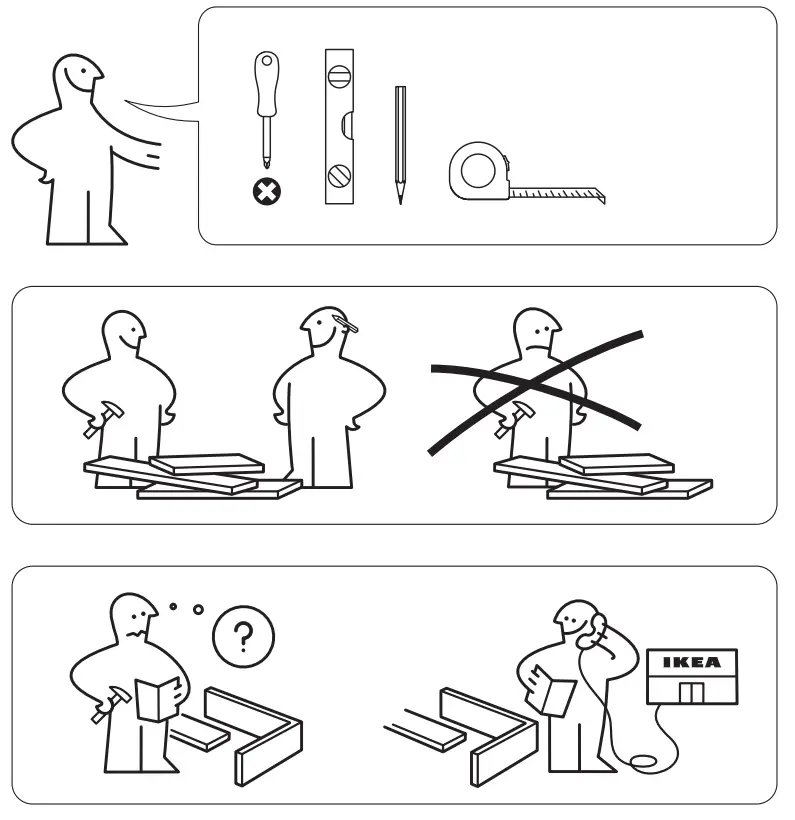 ?

IKEA