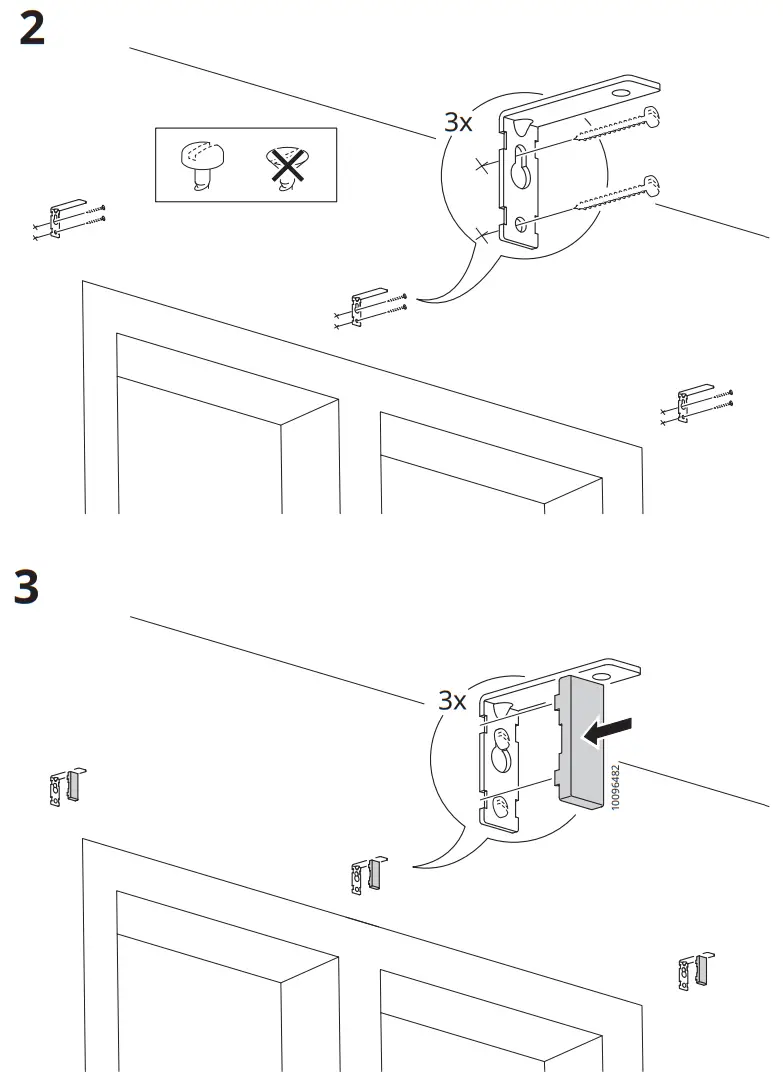 2

3x

3

3x

10096482