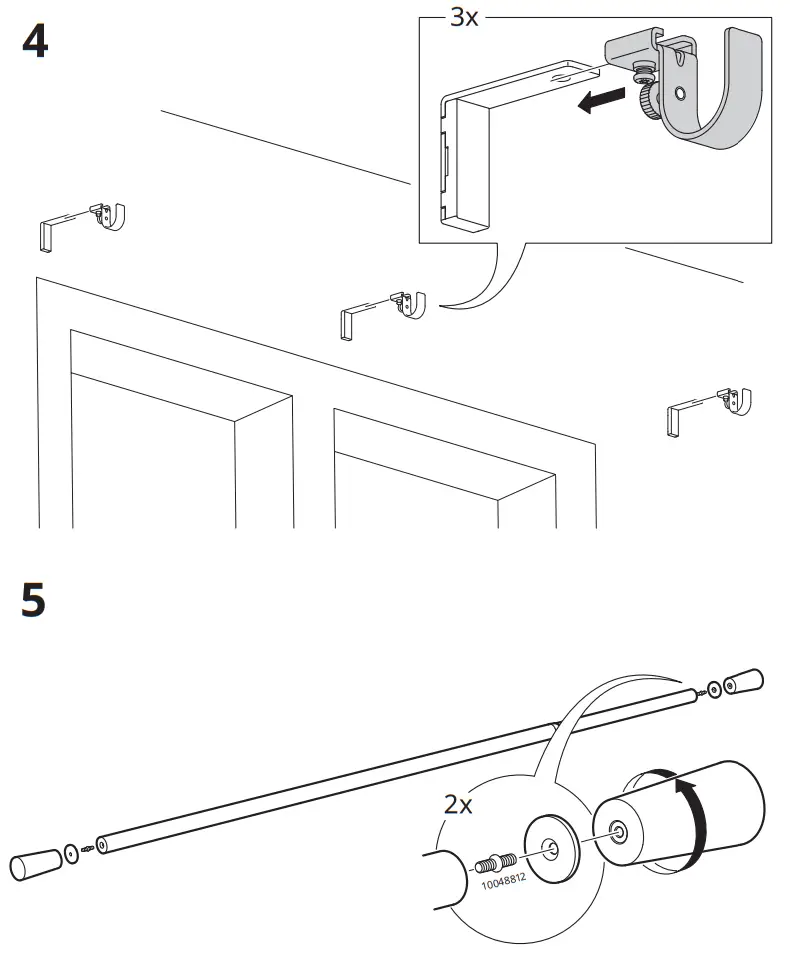 4

3x

5

2x

10048812