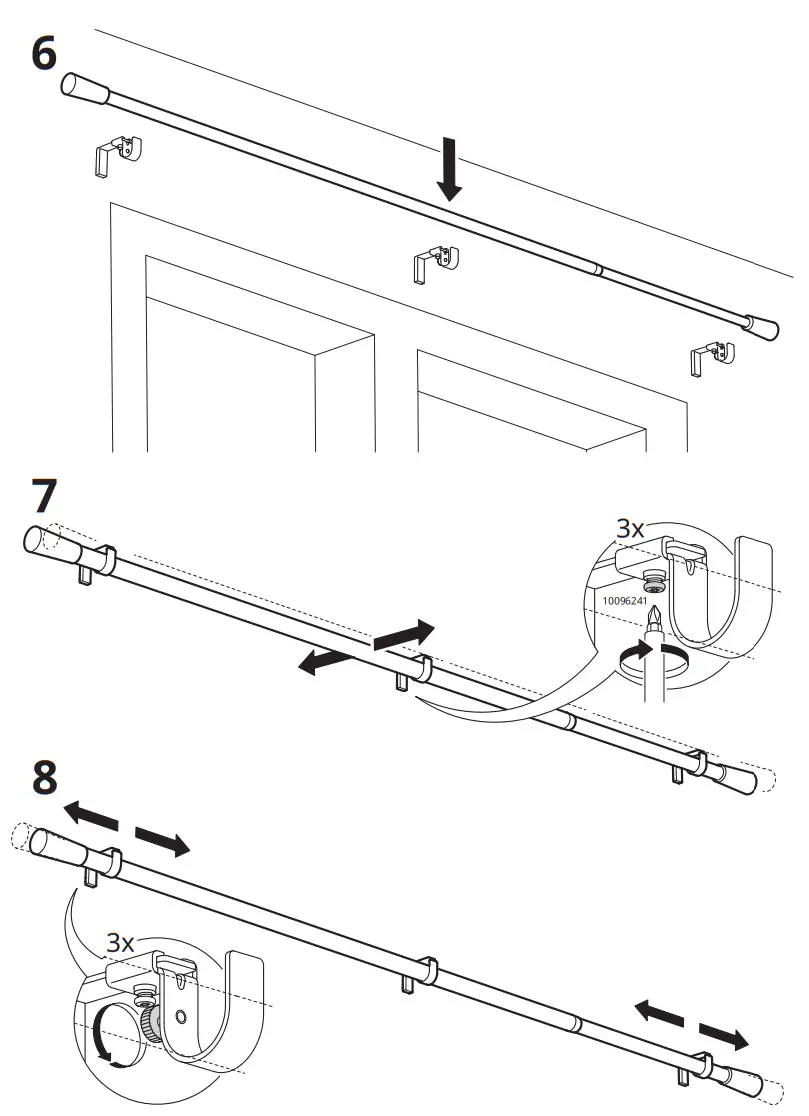 6

7

3x

10096241

8

3x