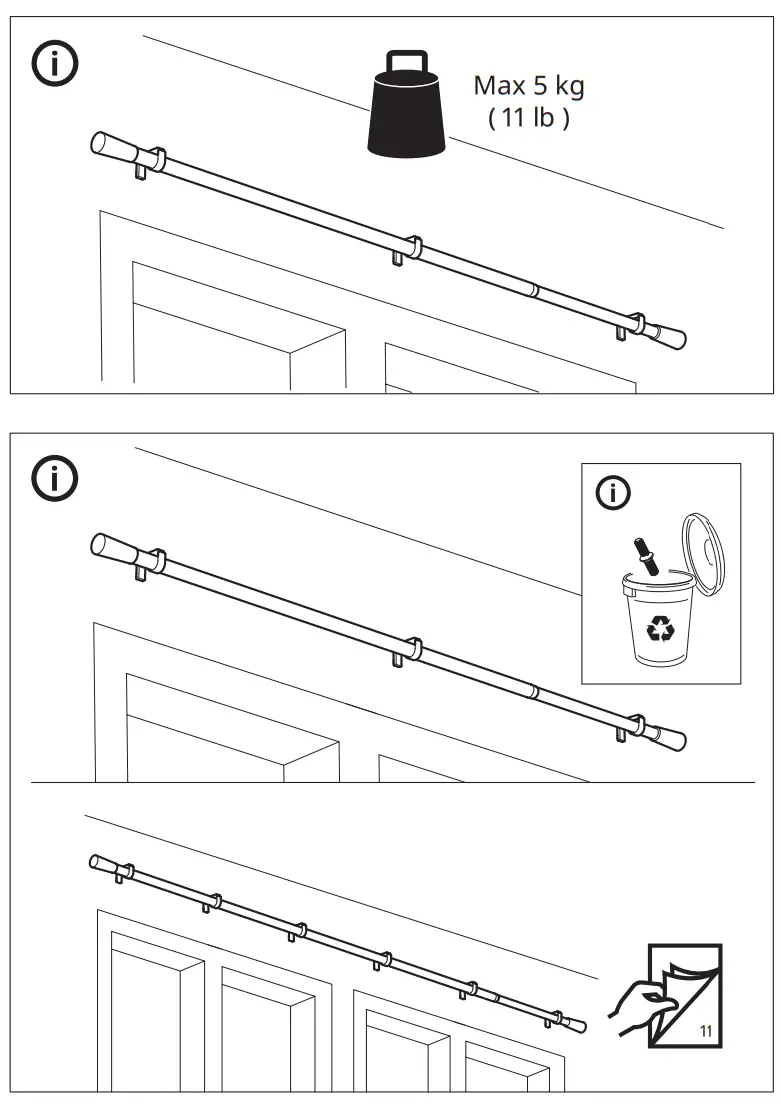 Max 5 kg
( 11 lb )

11