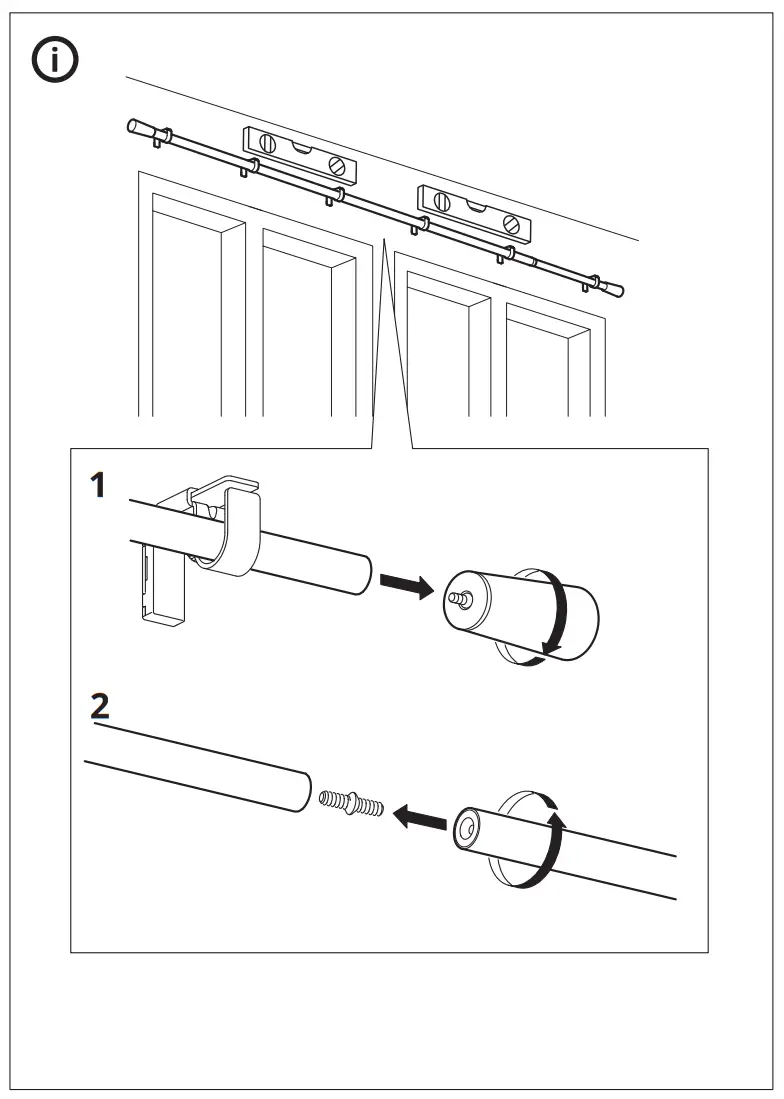 1

2