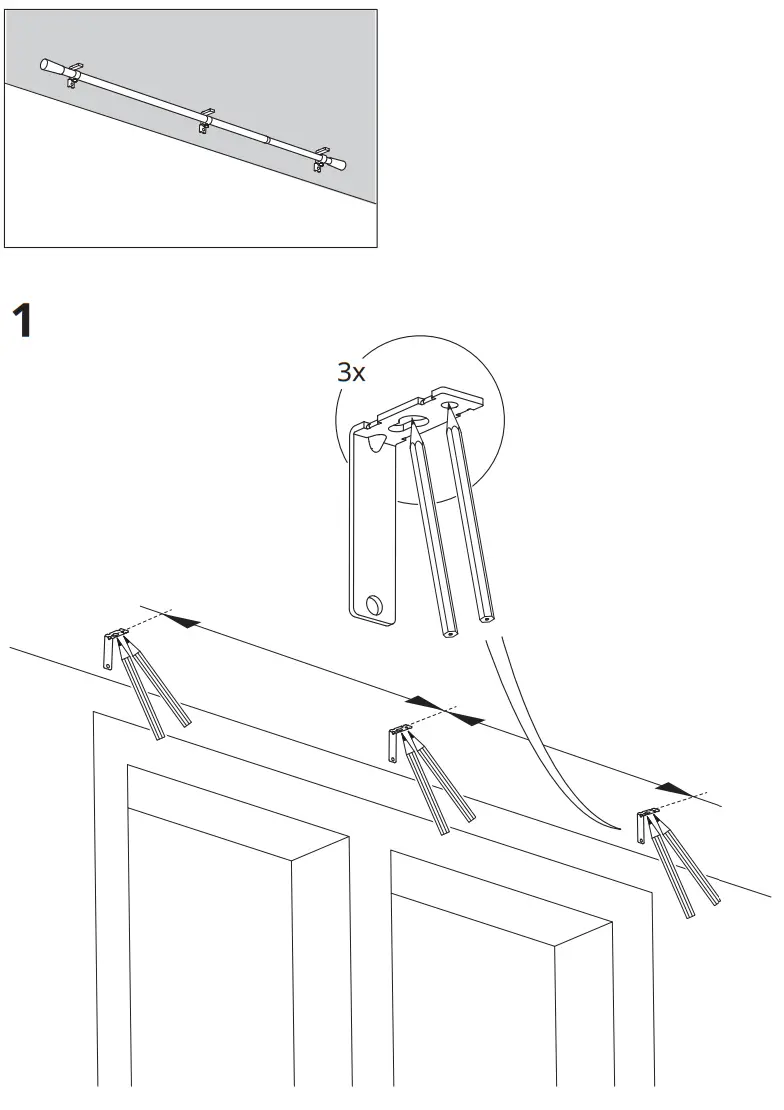 1

3x