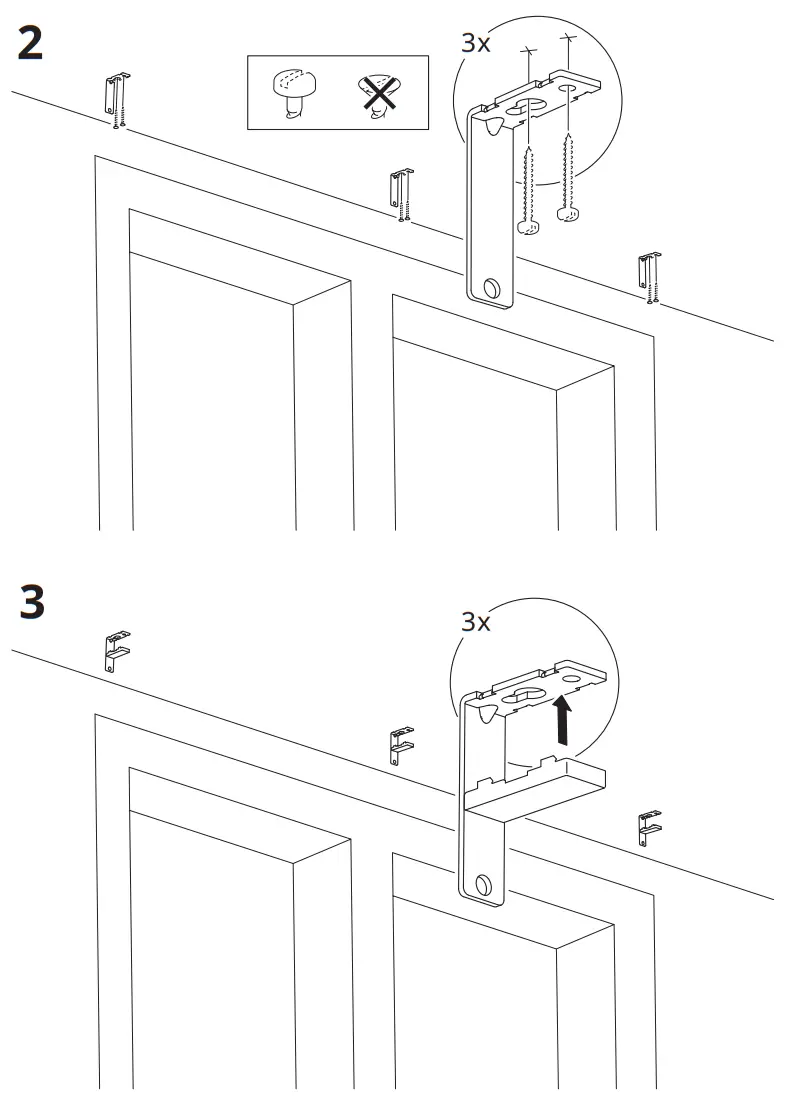 2

3x

3

3x