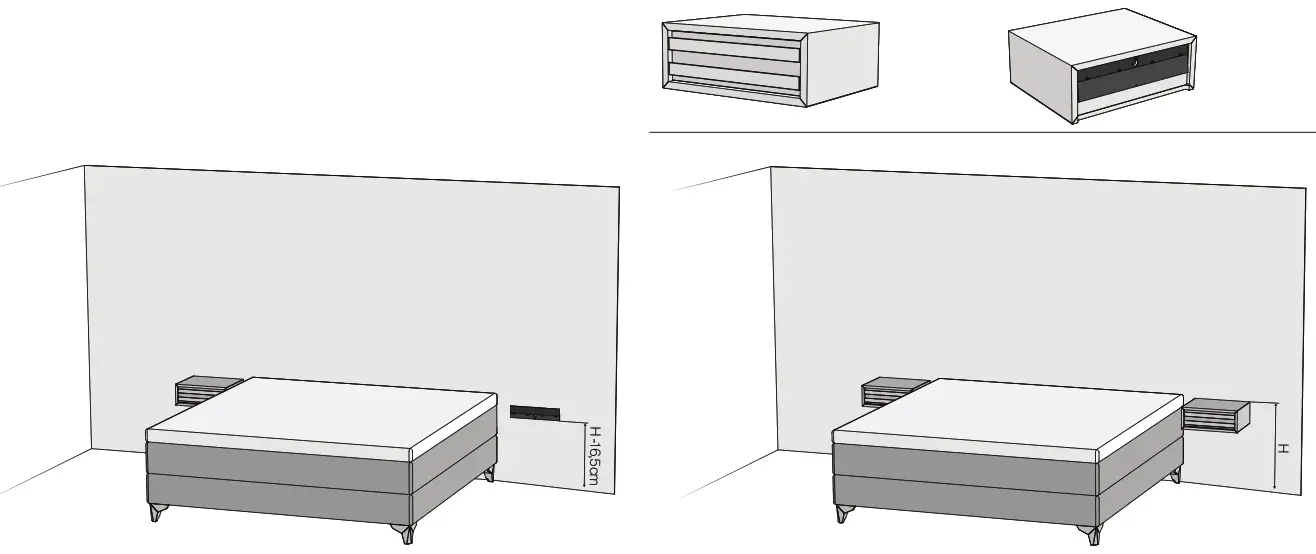 H-16,5cm

H