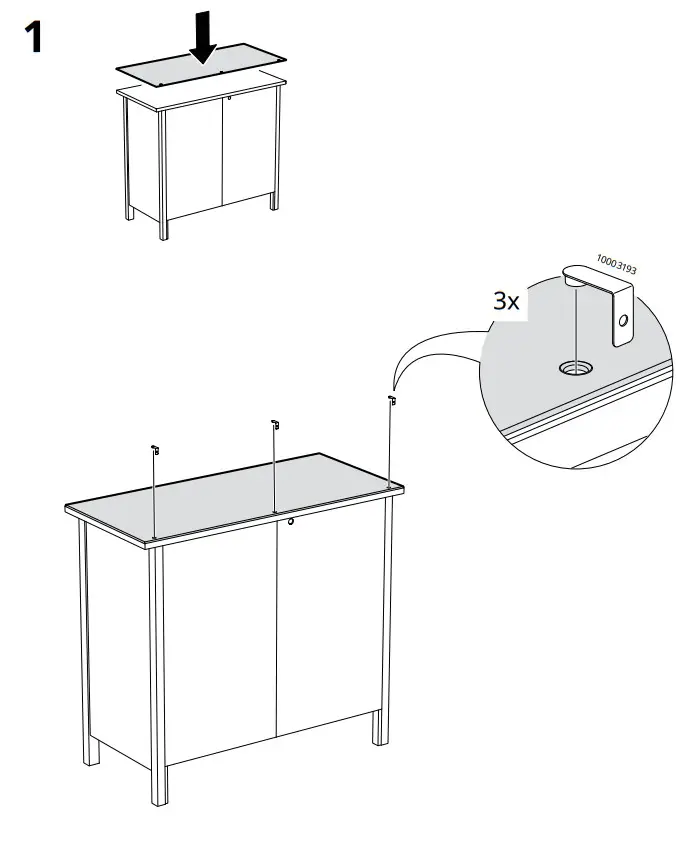 1

3x

10003193