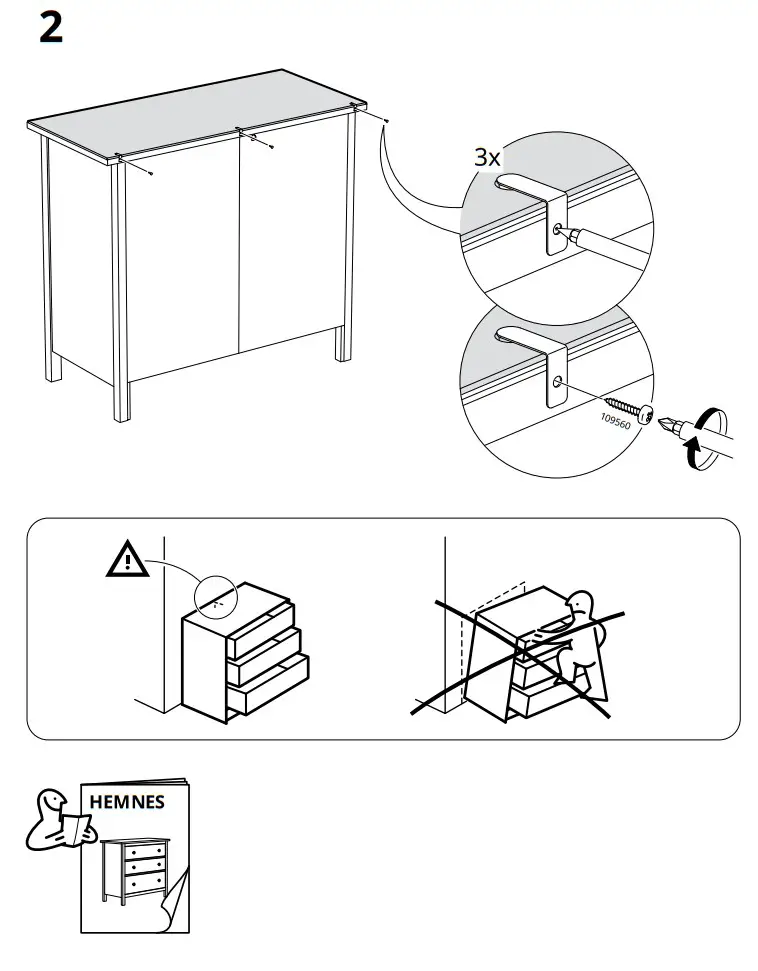 2

3x

109560

HEMNES