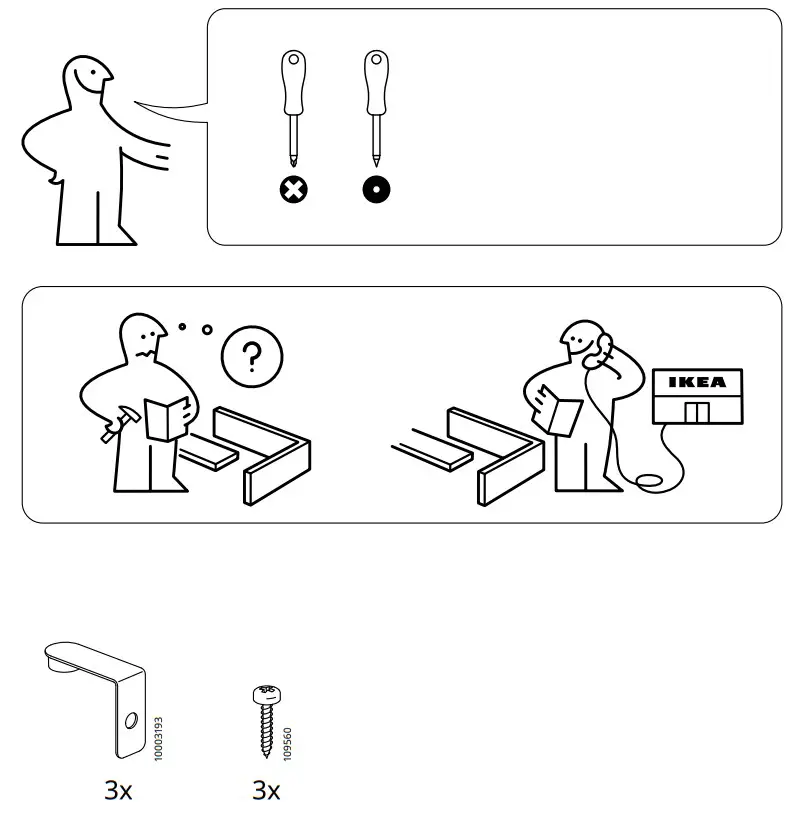 ?

IKEA

10003193
3x

109560
3x