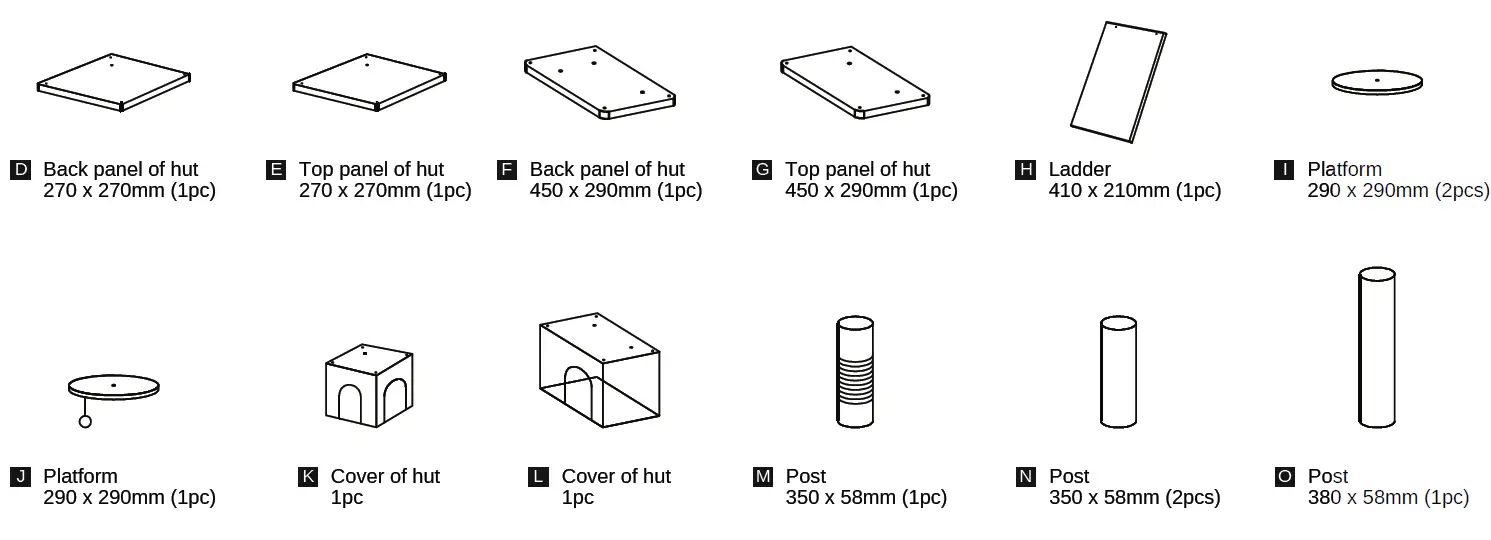 D Back panel of hut
270 x 270mm (1pc)

E Top panel of hut
270 x 270mm (1pc)

F Back panel of hut
450 x 290mm (1pc)

G Top panel of hut
450 x 290mm (1pc)

H Ladder
410 x 210mm (1pc)

I Platform
290 x 290mm (2pcs)

J Platform
290 x 290mm (1pc)

K Cover of hut
1pc

L Cover of hut
1pc

M Post
350 x 58mm (1pc)

N Post
350 x 58mm (2pcs)

O Post
380 x 58mm (1pc)