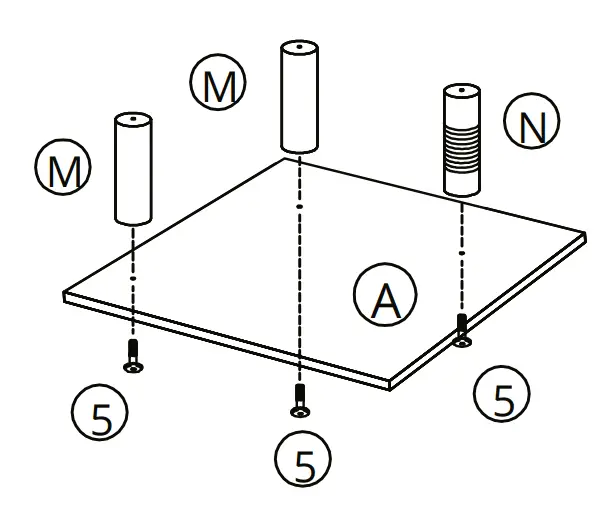 M
M
N
A
5
5
5