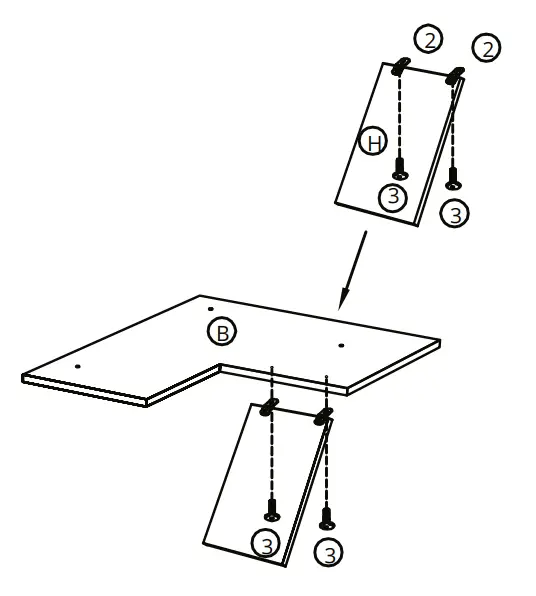 2
2
H
3
3
B
3
3