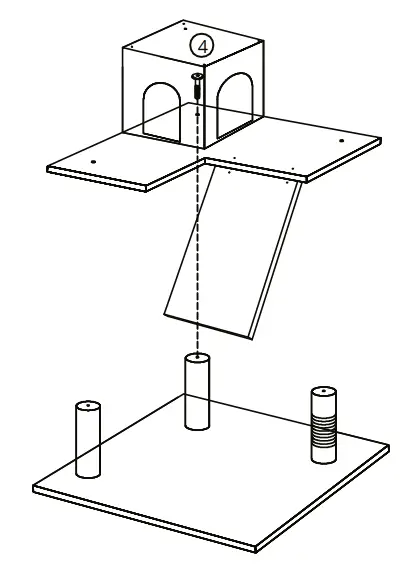 4