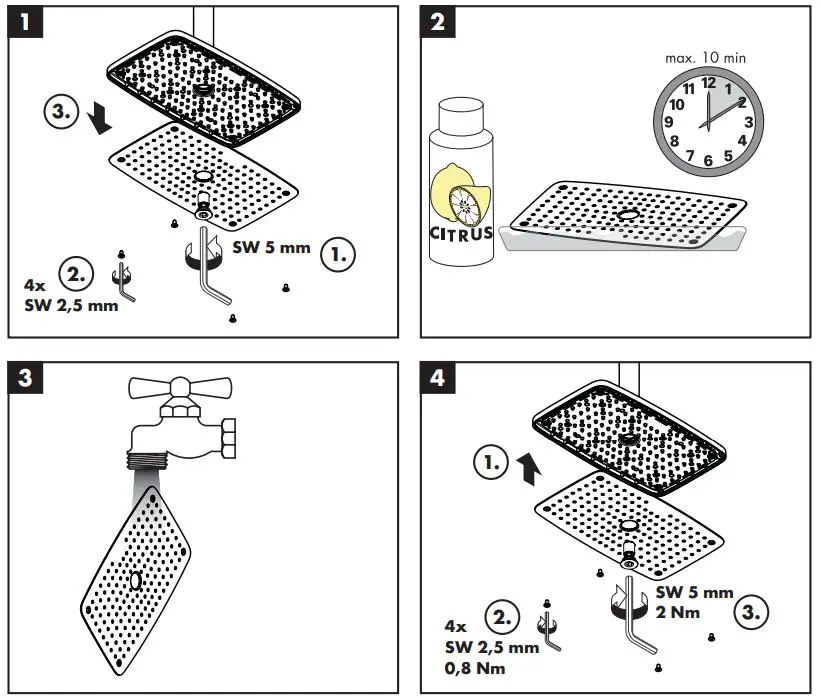 1

3.

SW 5 mm

1.

4x

2.

SW 2,5 mm

2

max. 10 min

12
1
2
3
4
5
6
7
8
9
10
11

CITRUS

3

4

1.

SW 5 mm
2 Nm

3.

4x

2.

SW 2,5 mm
0,8 Nm