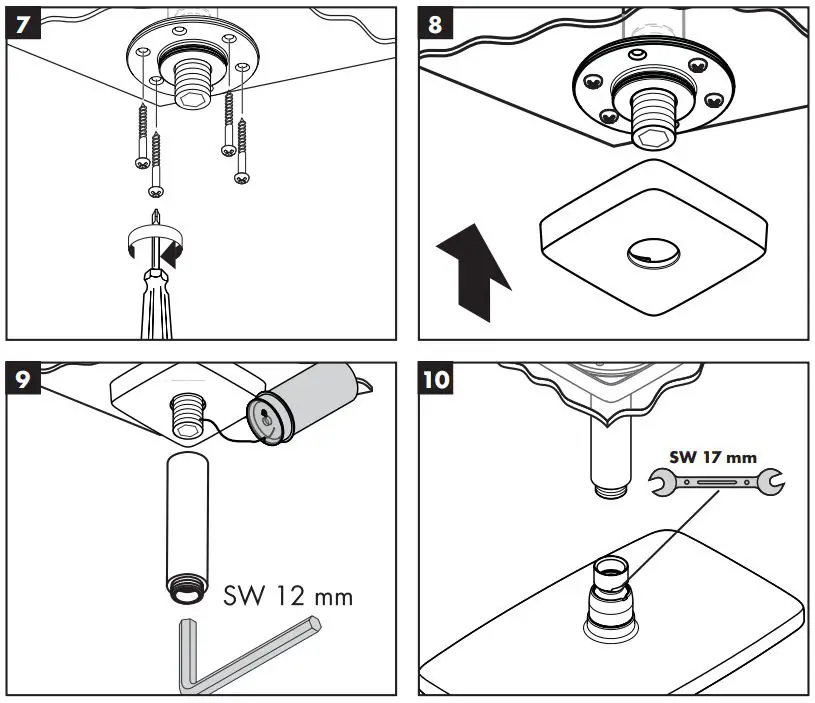 7

8

9

SW 12 mm

10

SW 17 mm