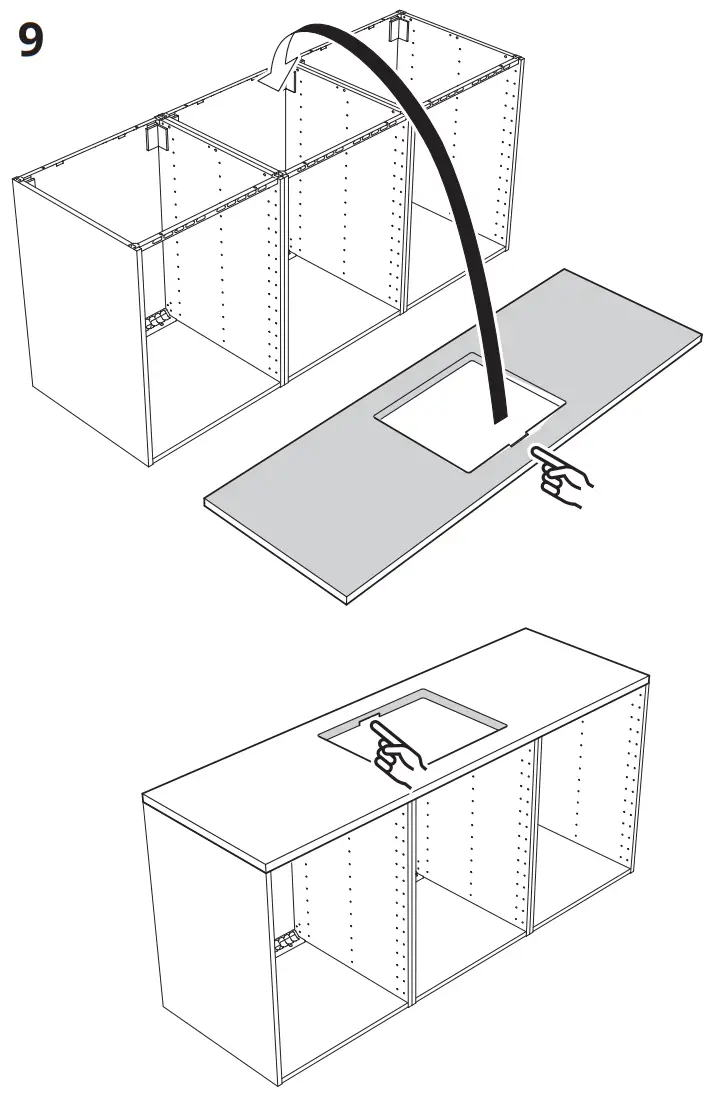 9