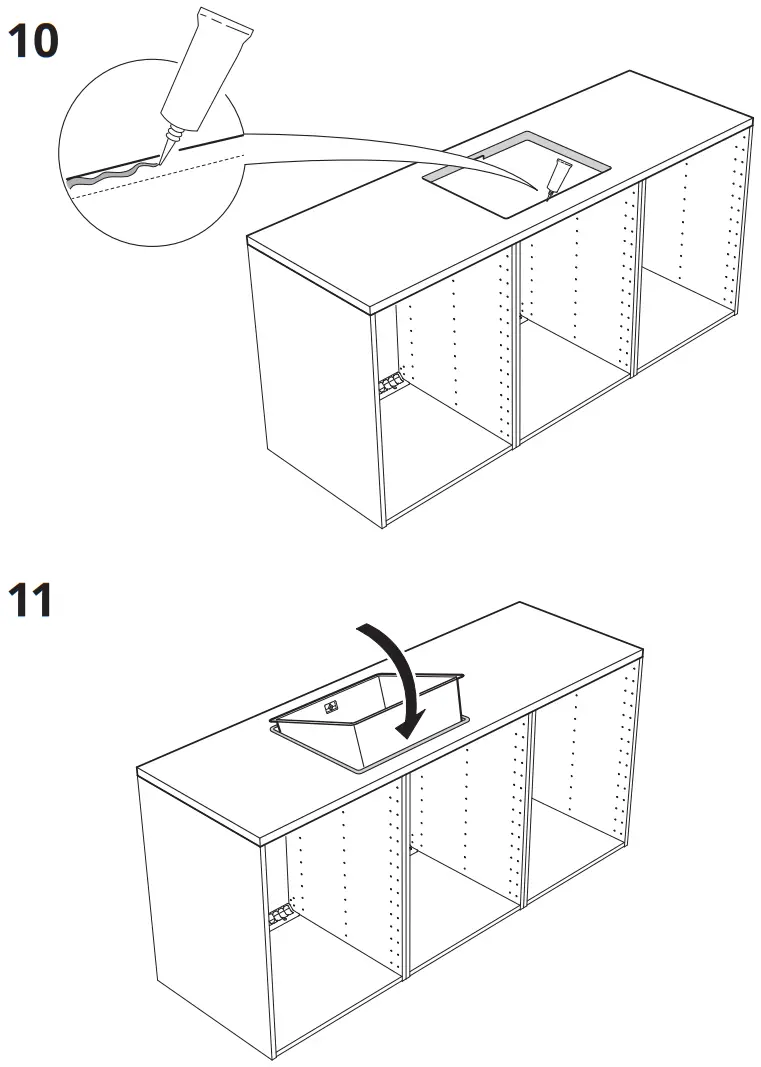 10

11