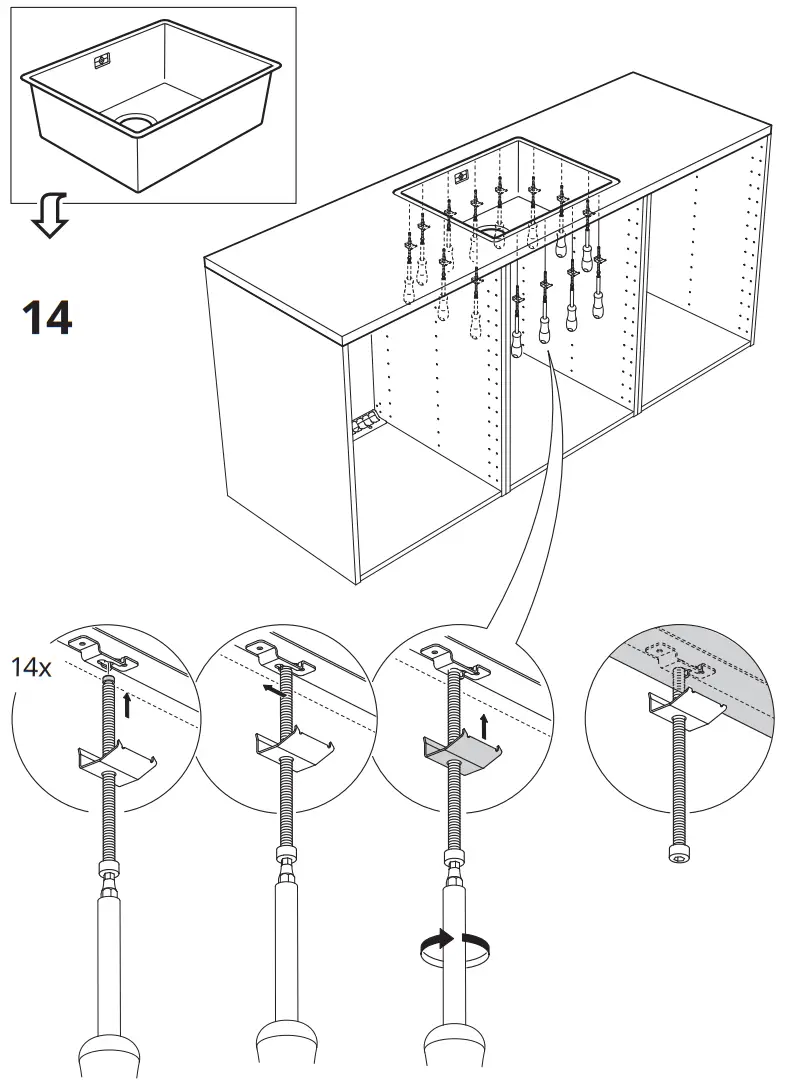 14

14x