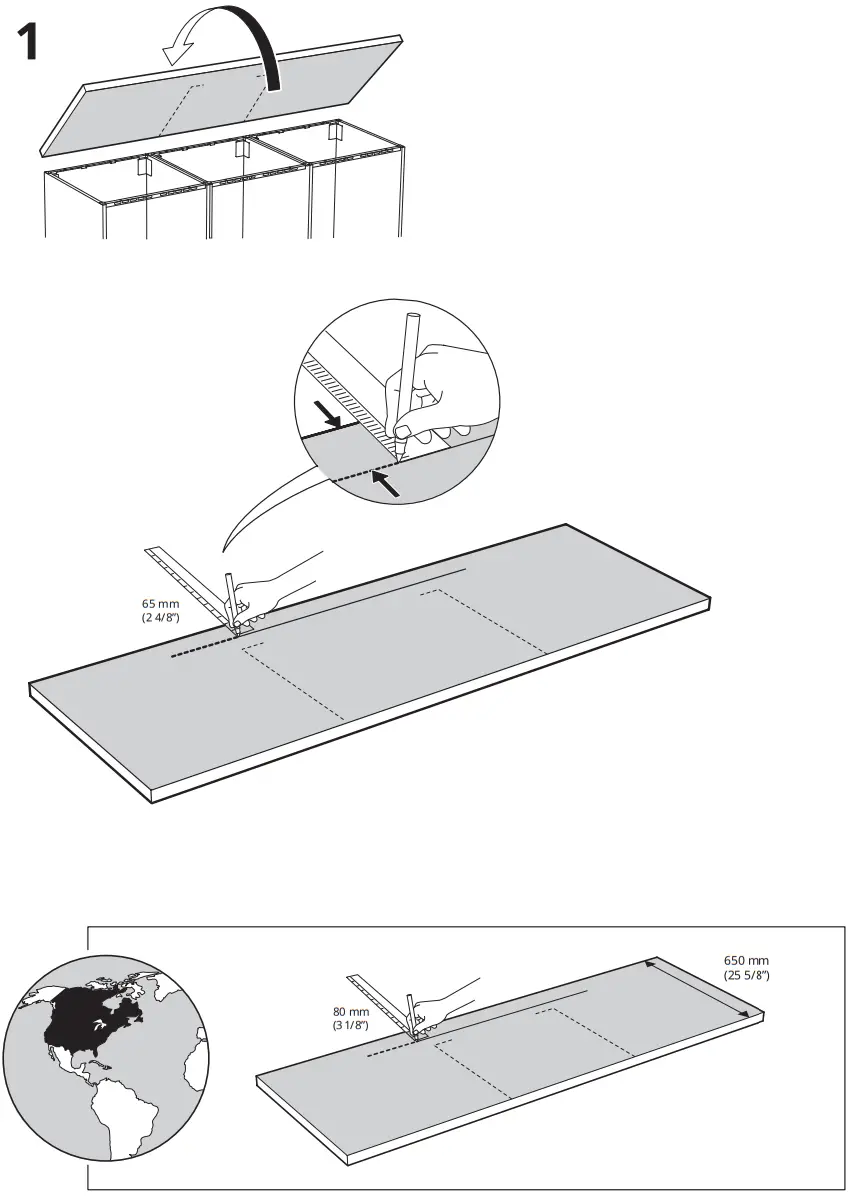 1

65 mm
(2 4/8")

80 mm
(3 1/8")

650 mm
(25 5/8")