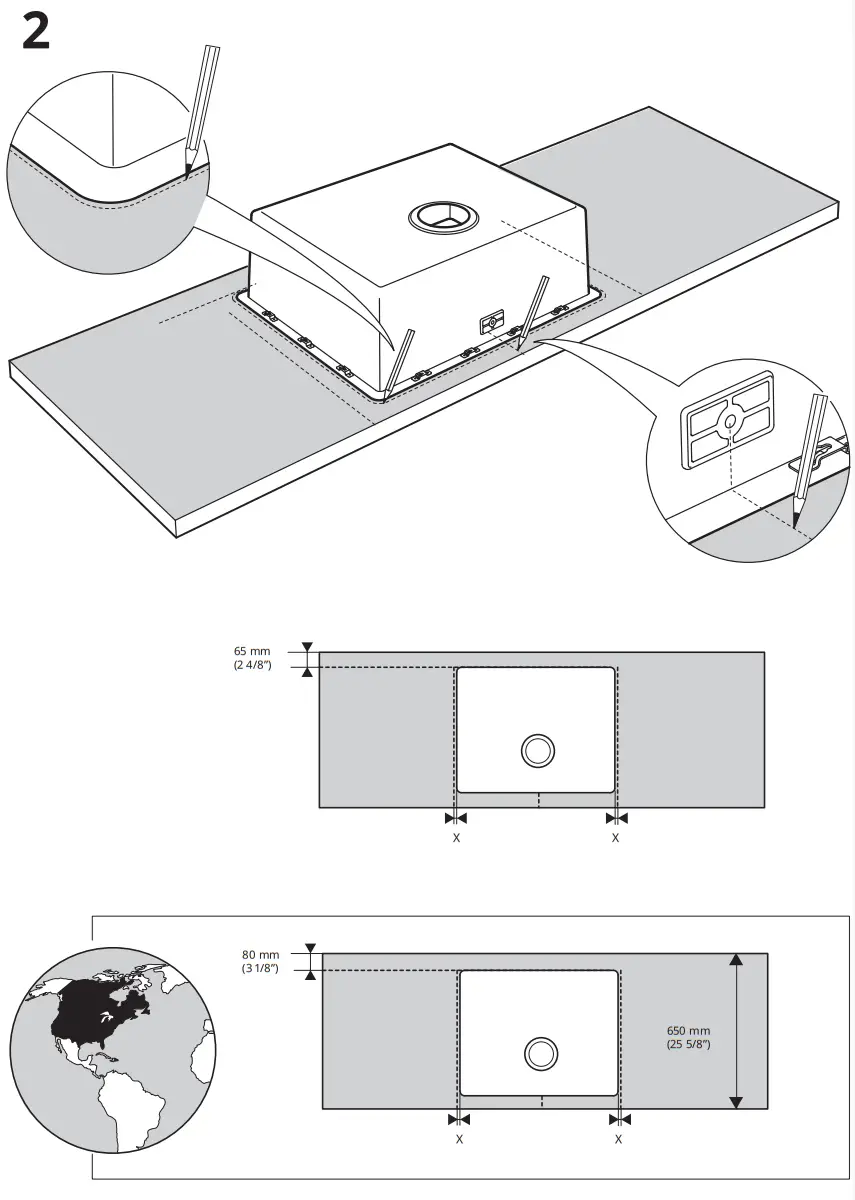 2

65 mm
(2 4/8")

X

X

80 mm
(3 1/8")

650 mm
(25 5/8")

X

X