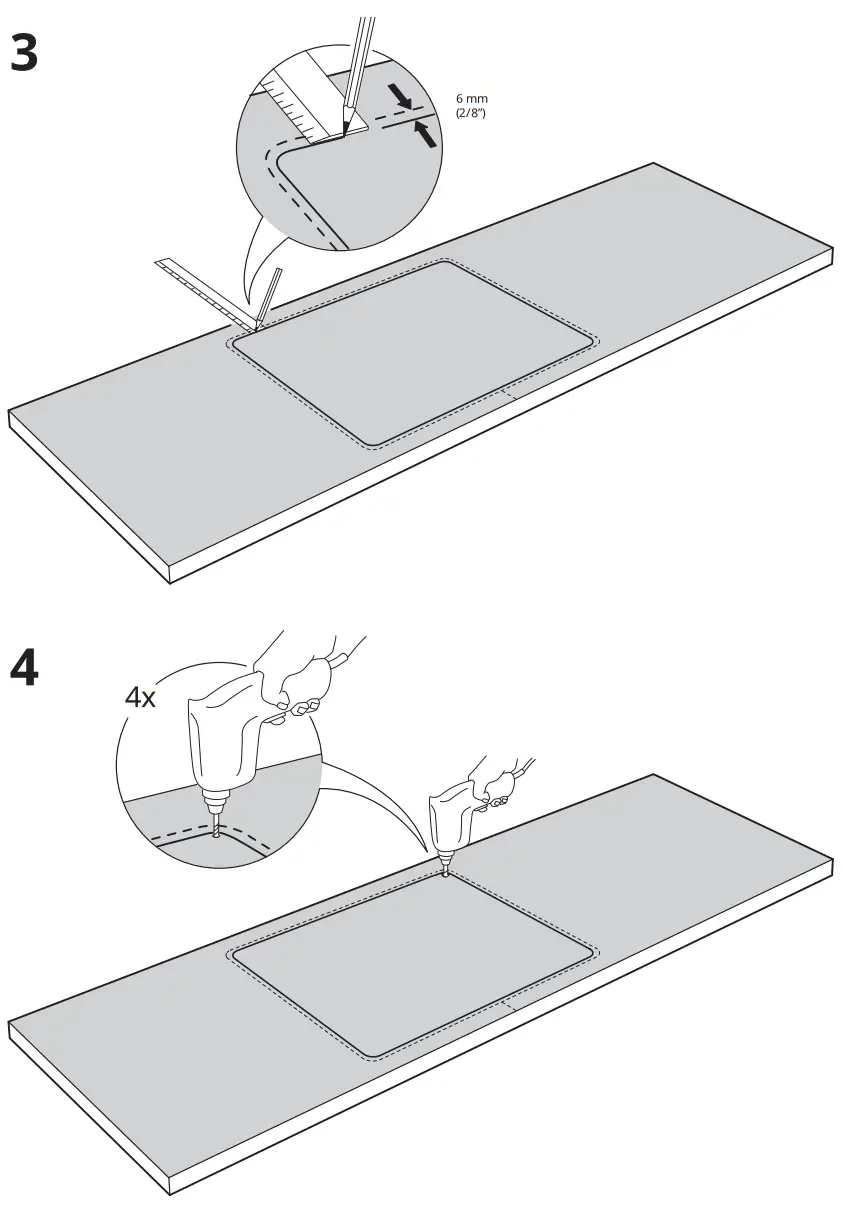 3

6 mm
(2/8")

4

4x