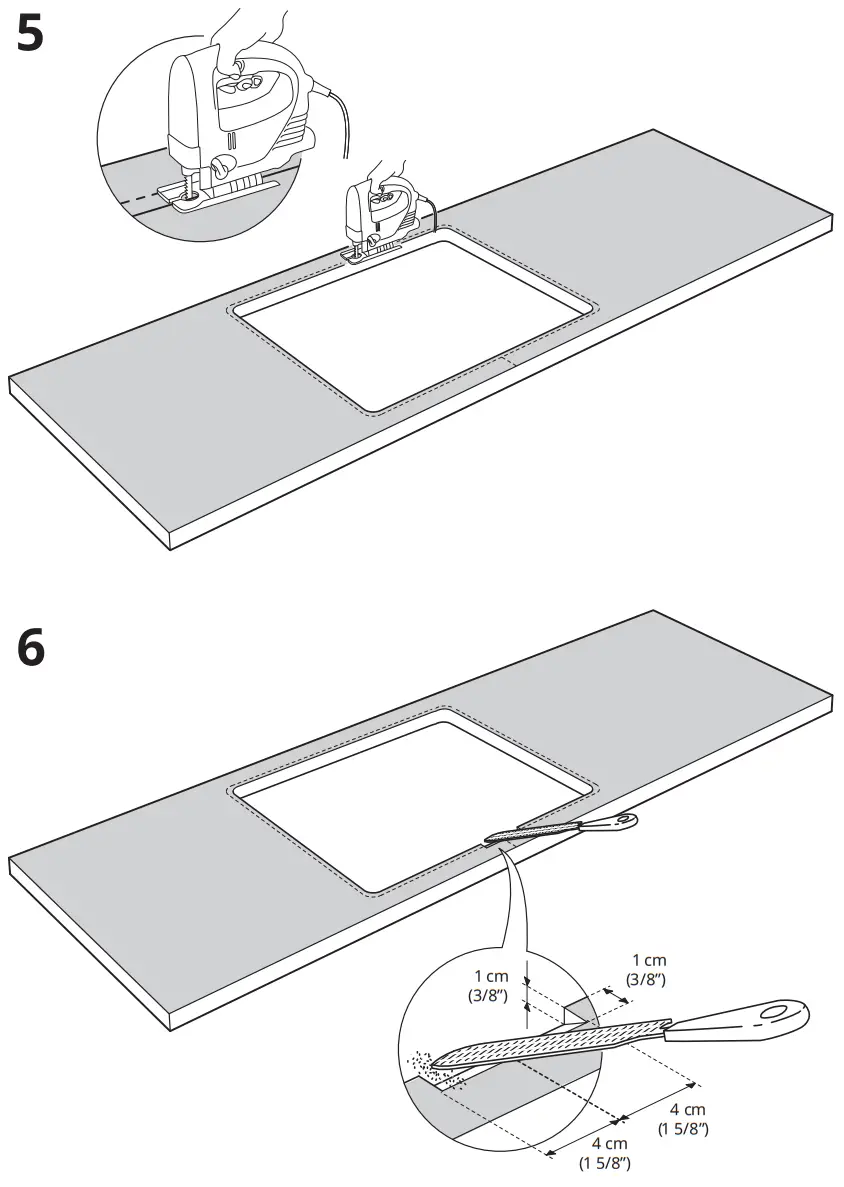 5

6

1 cm
(3/8")

1 cm
(3/8")

4 cm
(1 5/8")

4 cm
(1 5/8")